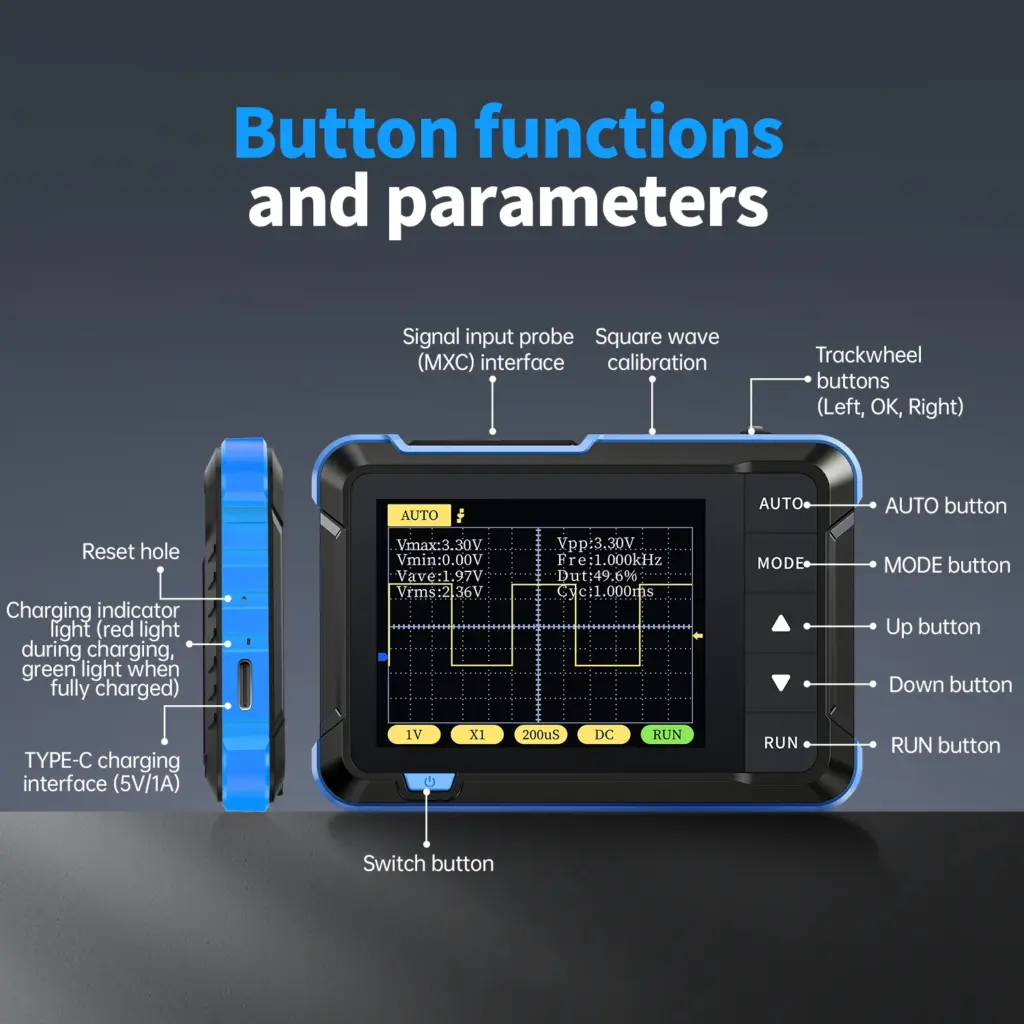 Button functions and parameters

Signal input probe (MXC) interface

Square wave calibration

Trackwheel buttons (Left, OK, Right)

Reset hole

Charging indicator light (red light during charging, green light when fully charged)

TYPE-C charging interface (5V/1A)

AUTO

Vmax:3.30V
Vmin:0.00V
Vave:1.97V
Vrms:2.36V

Vpp:3.30V
Fre:1.000kHz
Dut:49.6%
Cyc:1.000ms

1V X1 200uS DC RUN

AUTO
MODE
RUN

AUTO button
MODE button
Up button
Down button
RUN button

Switch button